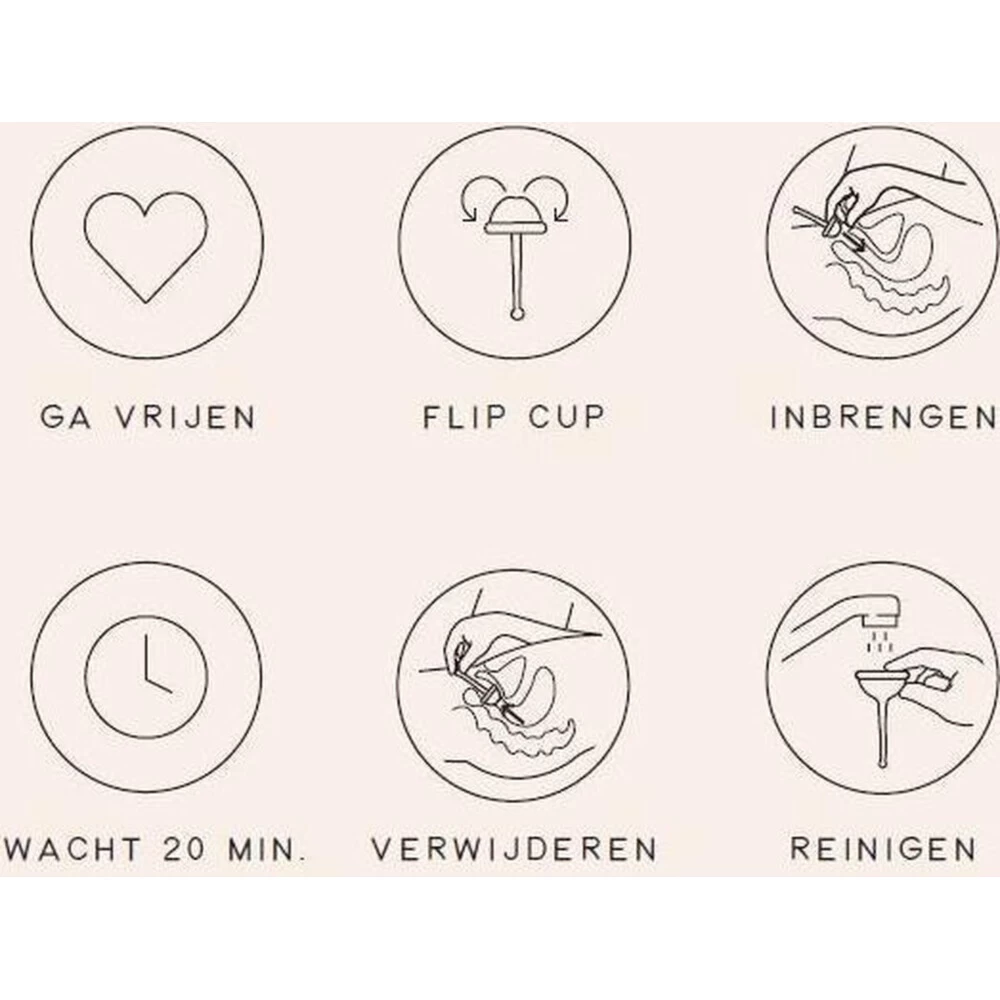 GA VRIJEN

FLIP CUP

INBRENGEN

WACHT 20 MIN.

VERWIJDEREN

REINIGEN